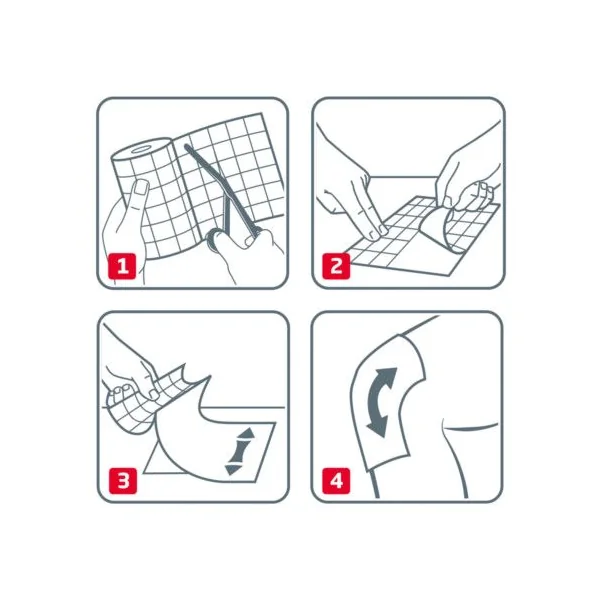 1

2

3

4